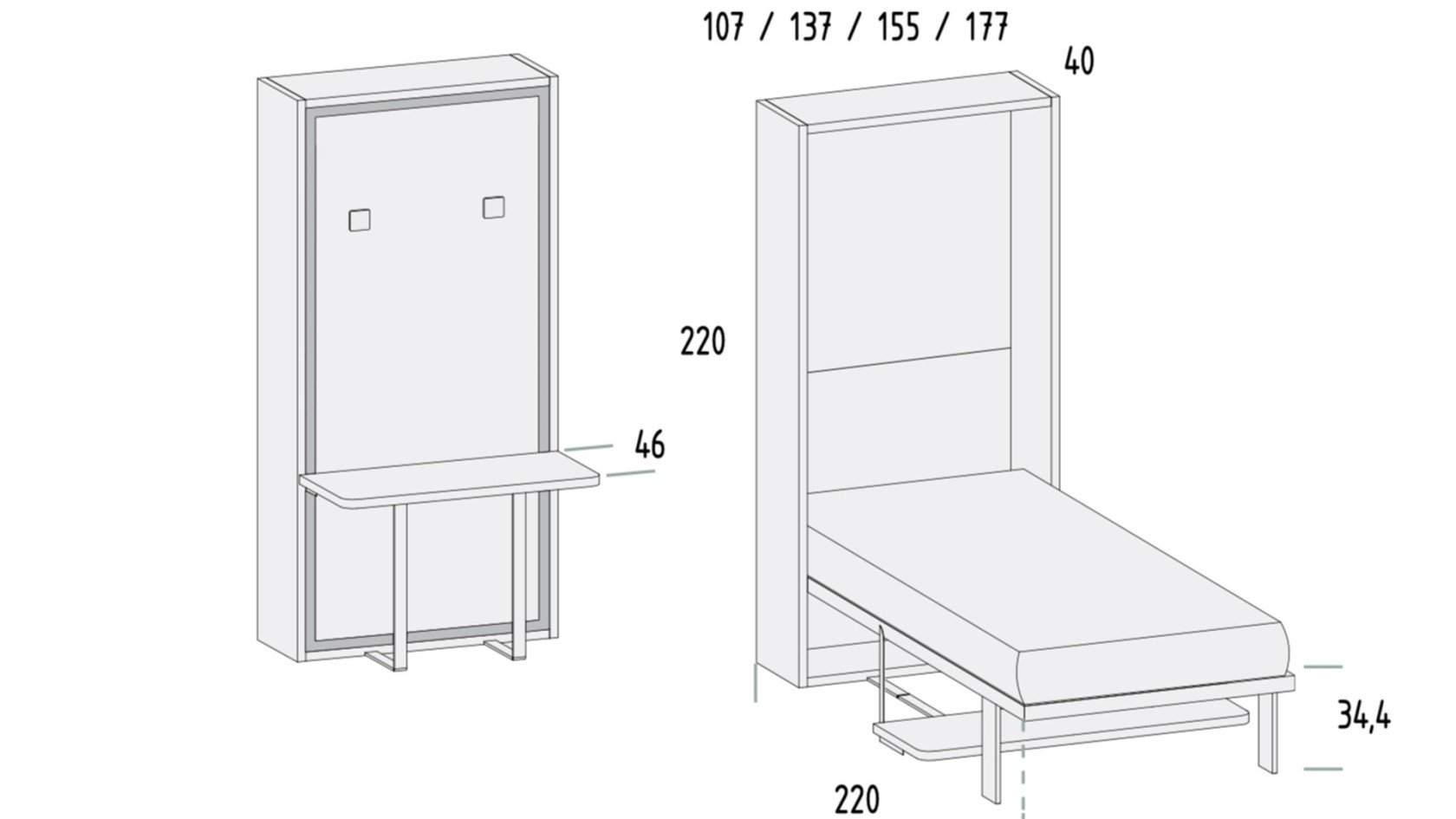 107 / 137 / 155 / 177

40

220

46

34,4

220