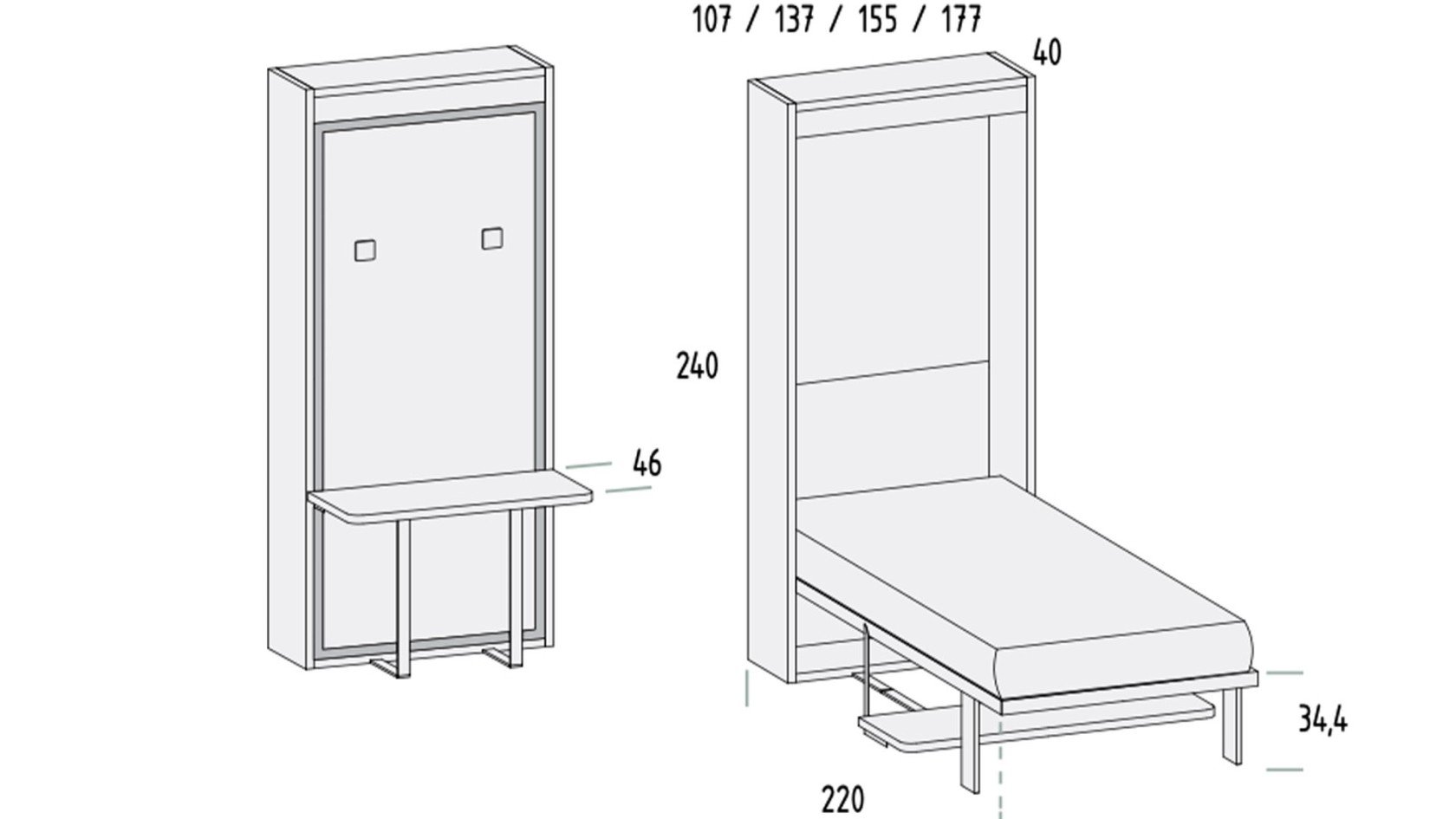 107 / 137 / 155 / 177

40

240

46

34,4

220